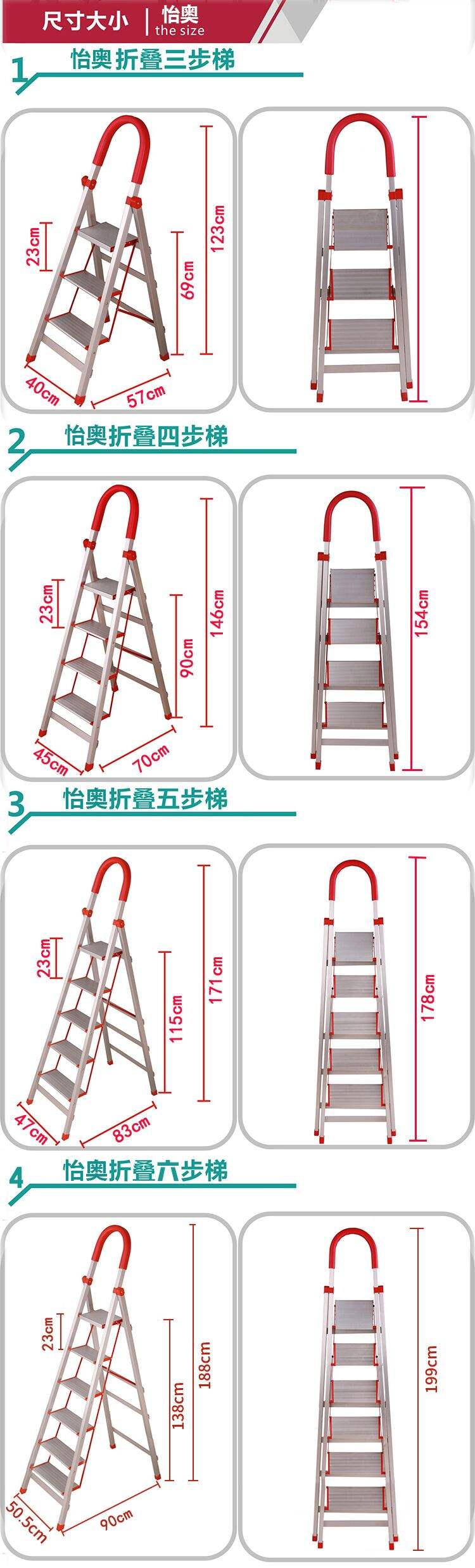 尺寸大小 | 怡奥 the size

1 怡奥折叠三步梯

23cm
69cm
123cm
40cm
57cm

2 怡奥折叠四步梯

23cm
90cm
146cm
45cm
70cm
154cm

3 怡奥折叠五步梯

23cm
115cm
171cm
47cm
83cm
178cm

4 怡奥折叠六步梯

23cm
138cm
188cm
50.5cm
90cm
199cm